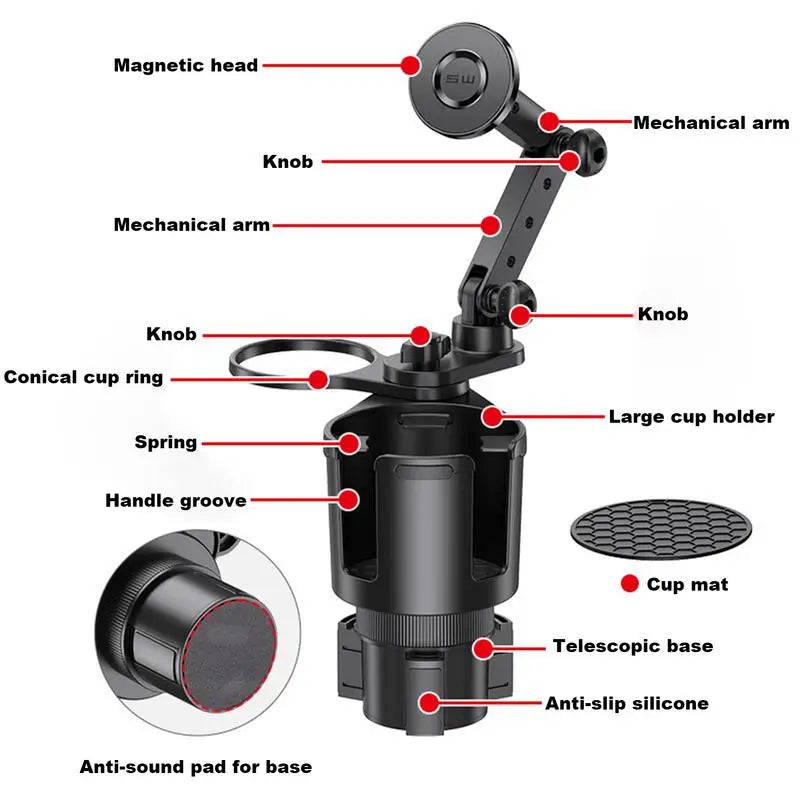 Magnetic head
SW
Mechanical arm
Knob
Mechanical arm
Knob
Knob
Conical cup ring
Large cup holder
Spring
Handle groove
Cup mat
Telescopic base
Anti-slip silicone
Anti-sound pad for base